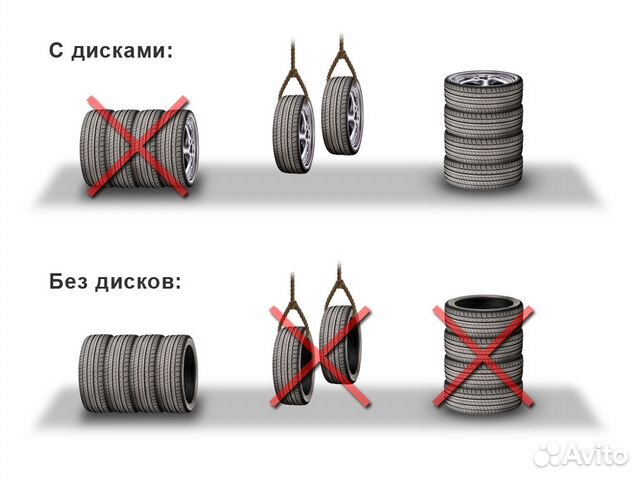 С дисками:

Без дисков:

Avito